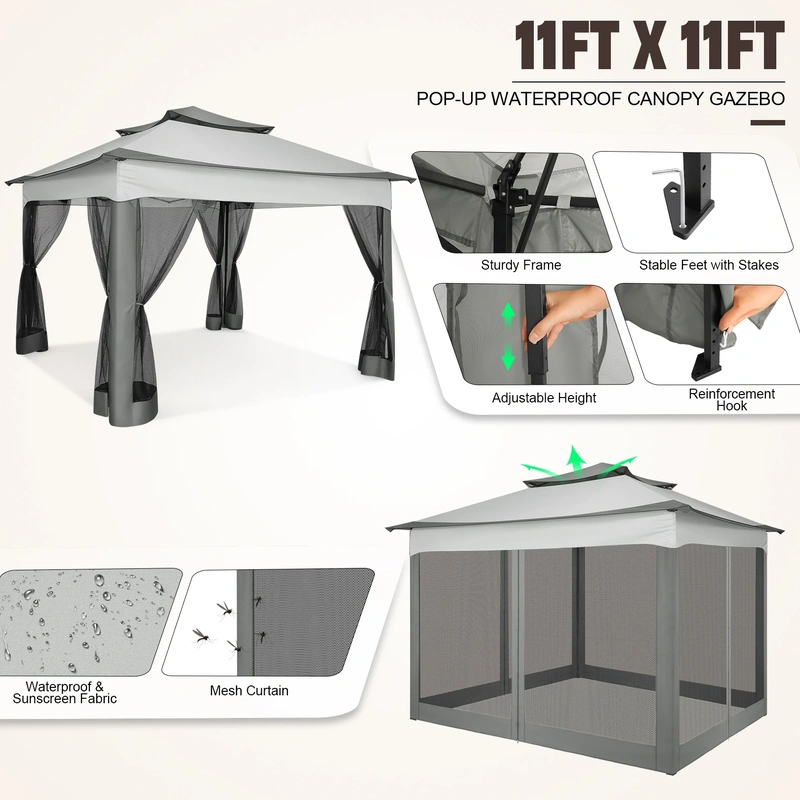 11FT X 11FT

POP-UP WATERPROOF CANOPY GAZEBO

Sturdy Frame

Stable Feet with Stakes

Adjustable Height

Reinforcement Hook

Waterproof & Sunscreen Fabric

Mesh Curtain